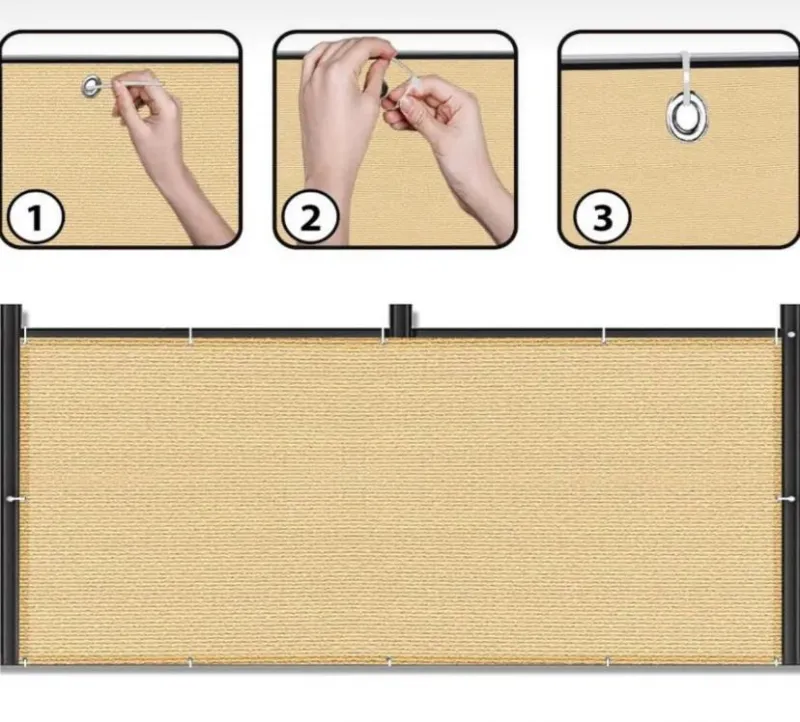 1

2

3